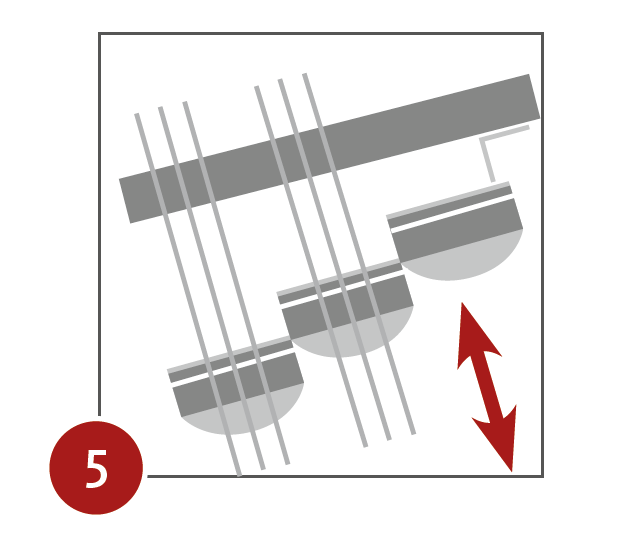 5